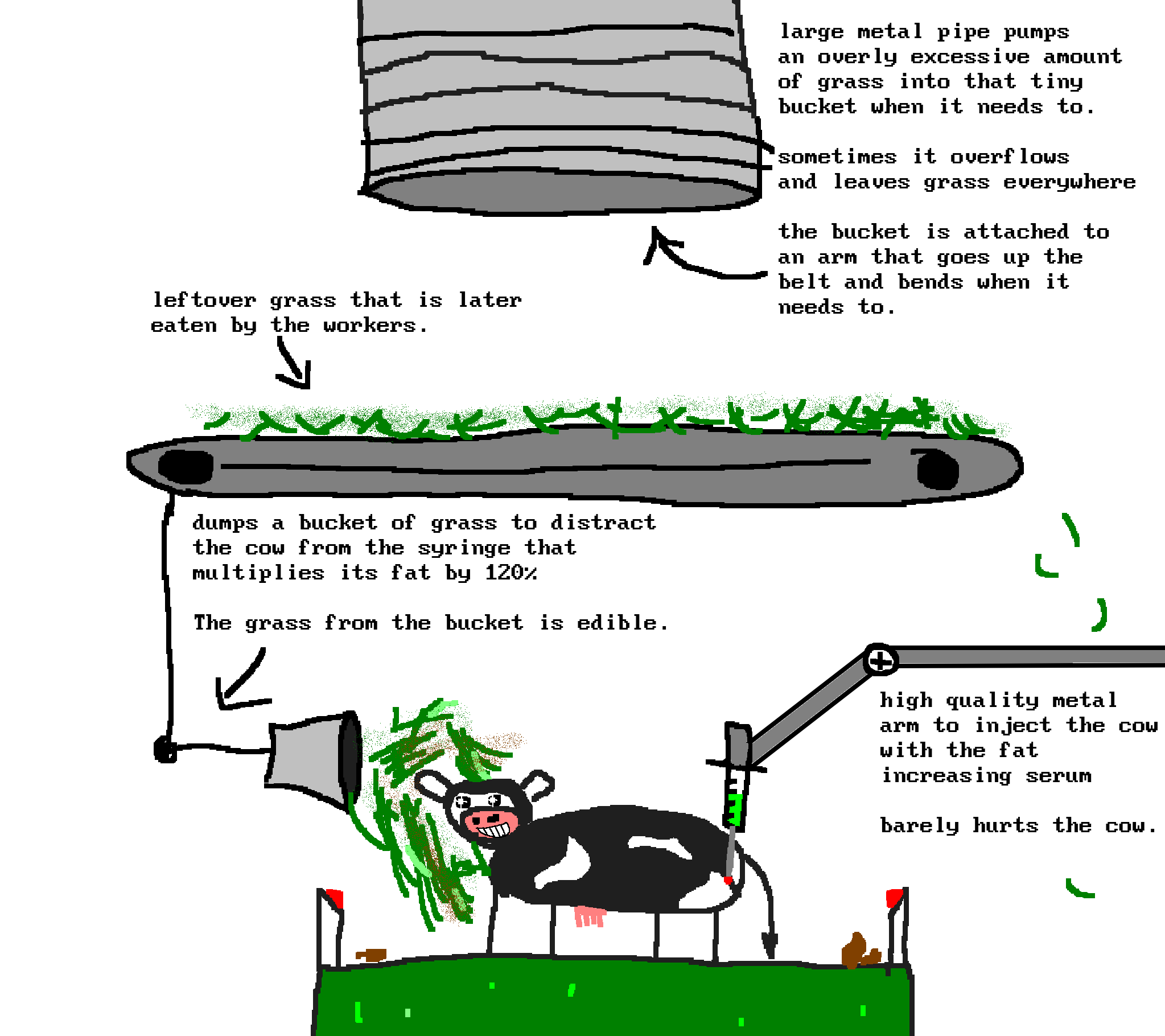 large metal pipe pumps an overly excessive amount of grass into that tiny bucket when it needs to.

sometimes it overflows and leaves grass everywhere

the bucket is attached to an arm that goes up the belt and bends when it needs to.

leftover grass that is later eaten by the workers.

dumps a bucket of grass to distract the cow from the syringe that multiplies its fat by 120%

The grass from the bucket is edible.

high quality metal arm to inject the cow with the fat increasing serum

barely hurts the cow.